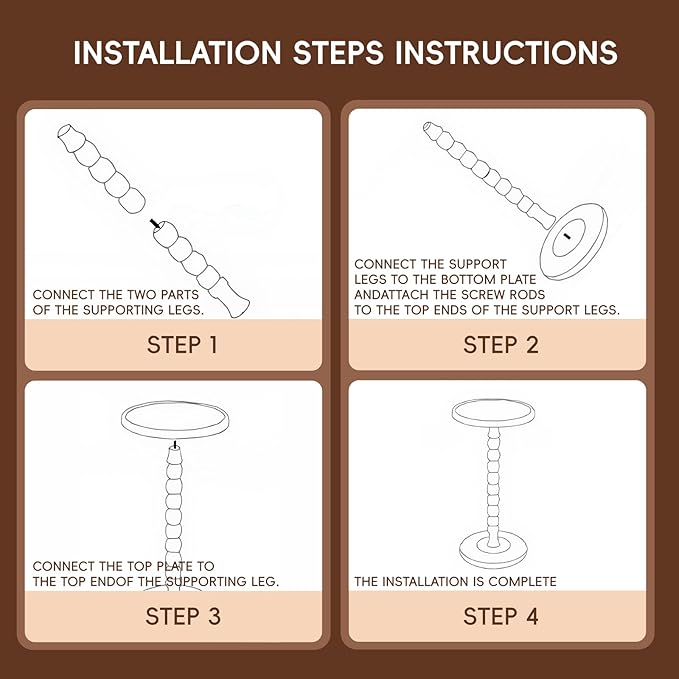 INSTALLATION STEPS INSTRUCTIONS

CONNECT THE TWO PARTS OF THE SUPPORTING LEGS.

STEP 1

CONNECT THE SUPPORT LEGS TO THE BOTTOM PLATE ANDATTACH THE SCREW RODS TO THE TOP ENDS OF THE SUPPORT LEGS.

STEP 2

CONNECT THE TOP PLATE TO THE TOP ENDOF THE SUPPORTING LEG.

STEP 3

THE INSTALLATION IS COMPLETE

STEP 4