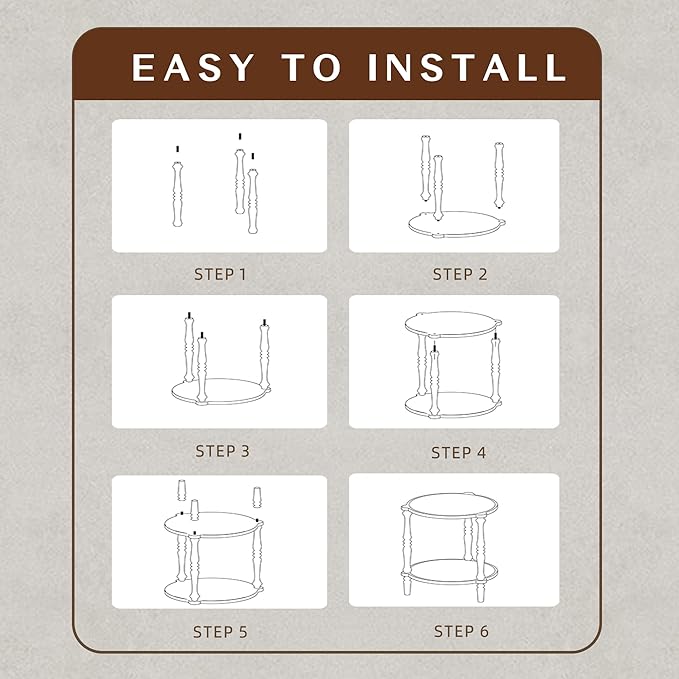 EASY TO INSTALL

STEP 1

STEP 2

STEP 3

STEP 4

STEP 5

STEP 6