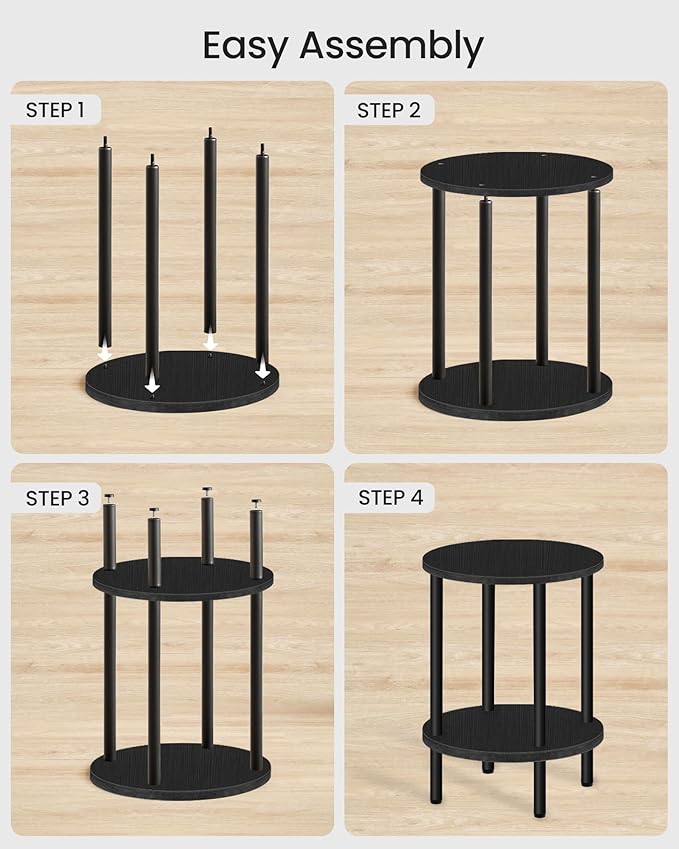 Easy Assembly

STEP 1

STEP 2

STEP 3

STEP 4