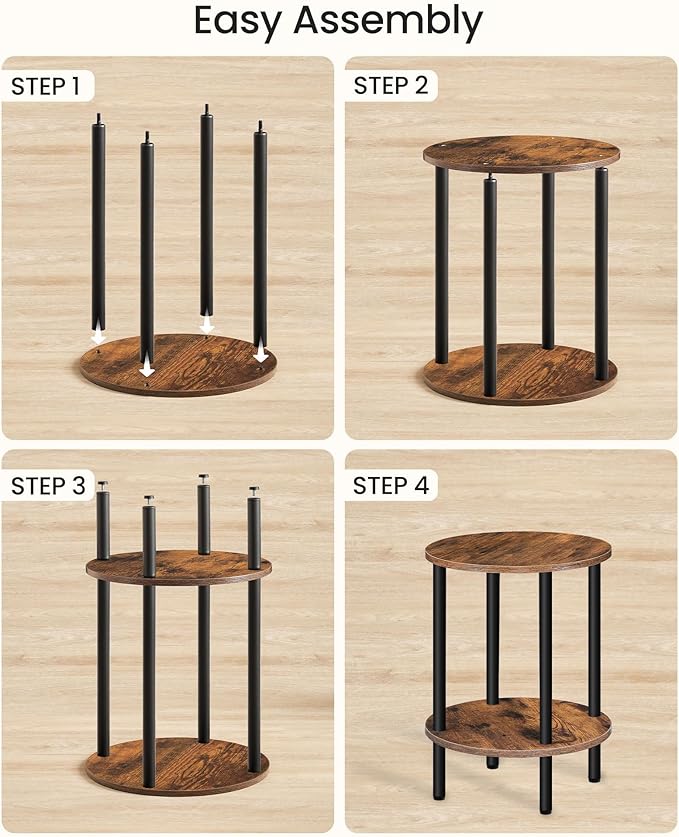 Easy Assembly

STEP 1

STEP 2

STEP 3

STEP 4